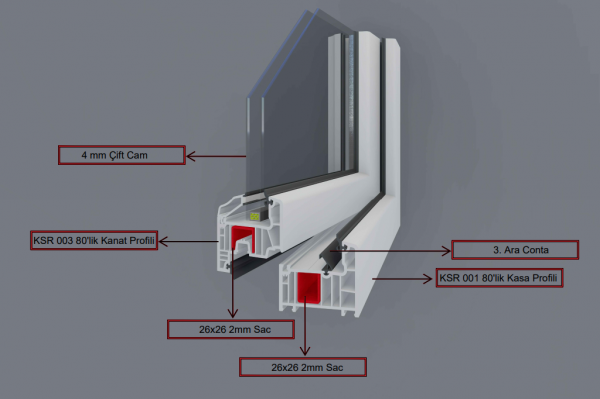 4 mm Çift Cam

KSR 003 80'lik Kanat Profili

3. Ara Conta

KSR 001 80'lik Kasa Profili

26x26 2mm Sac

26x26 2mm Sac